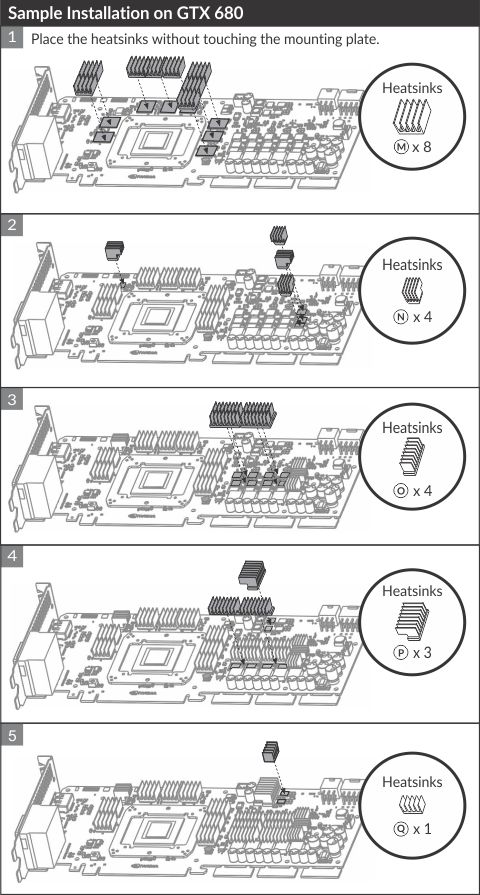 Sample Installation on GTX 680

1 Place the heatsinks without touching the mounting plate.

Heatsinks
Ⓜ x 8

2

Heatsinks
Ⓝ x 4

3

Heatsinks
Ⓞ x 4

4

Heatsinks
Ⓟ x 3

5

Heatsinks
Ⓠ x 1